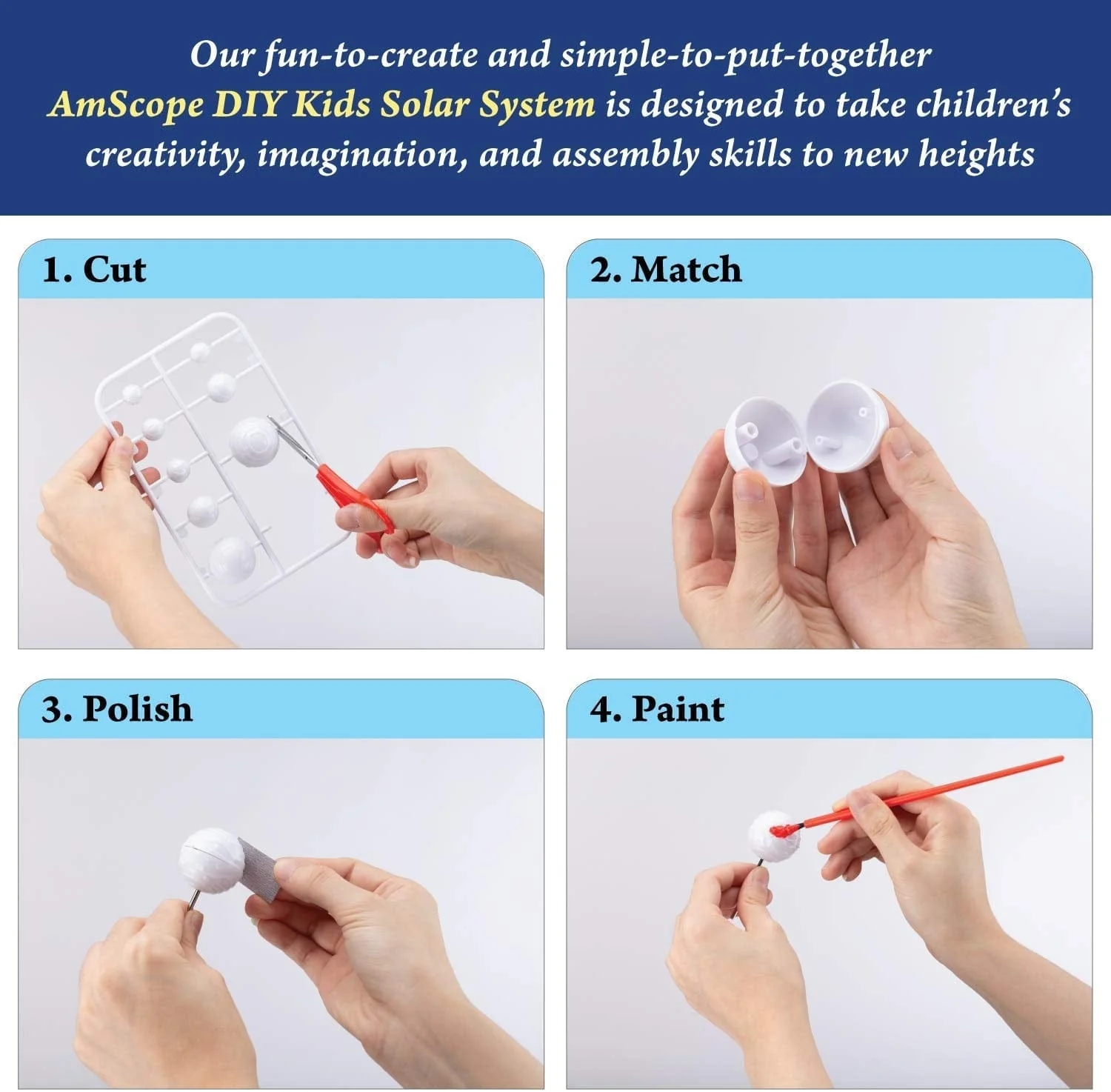 Our fun-to-create and simple-to-put-together AmScope DIY Kids Solar System is designed to take children's creativity, imagination, and assembly skills to new heights

1. Cut

2. Match

3. Polish

4. Paint